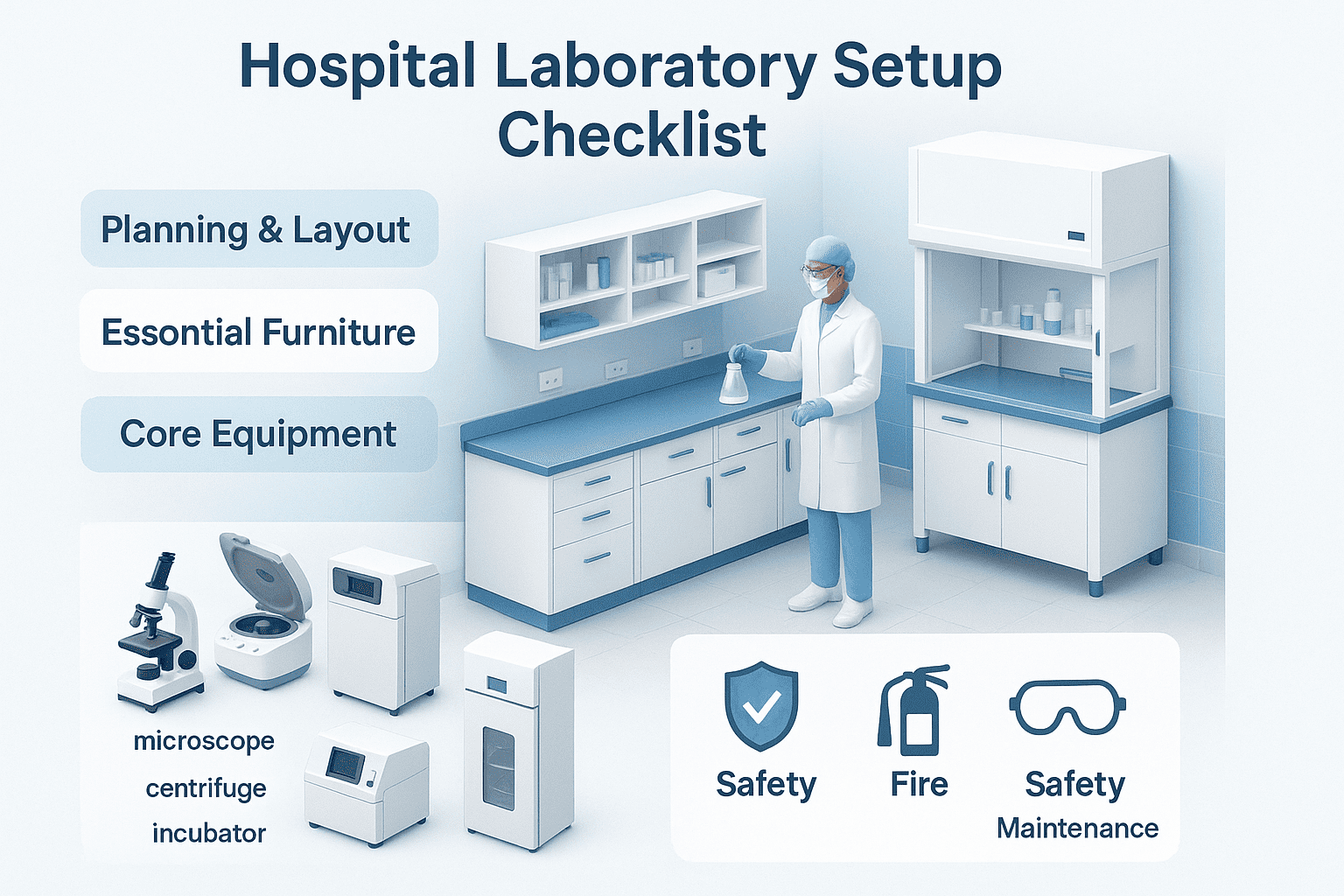 Hospital Laboratory Setup Checklist

Planning & Layout

Essontial Furniture

Core Equipment

microscope
centrifuge
incubator

Safety

Fire

Safety
Maintenance